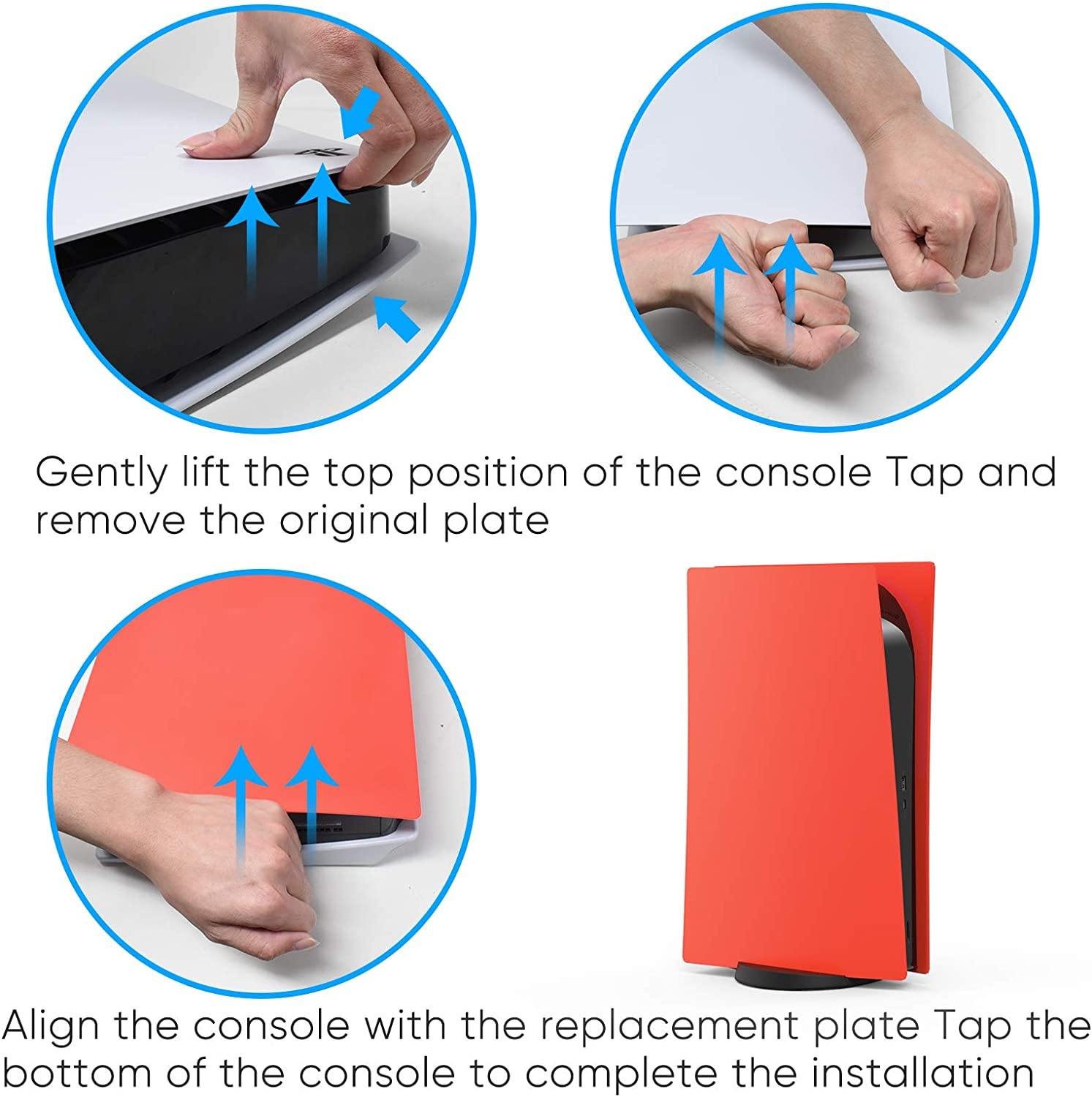 Gently lift the top position of the console Tap and remove the original plate

Align the console with the replacement plate Tap the bottom of the console to complete the installation