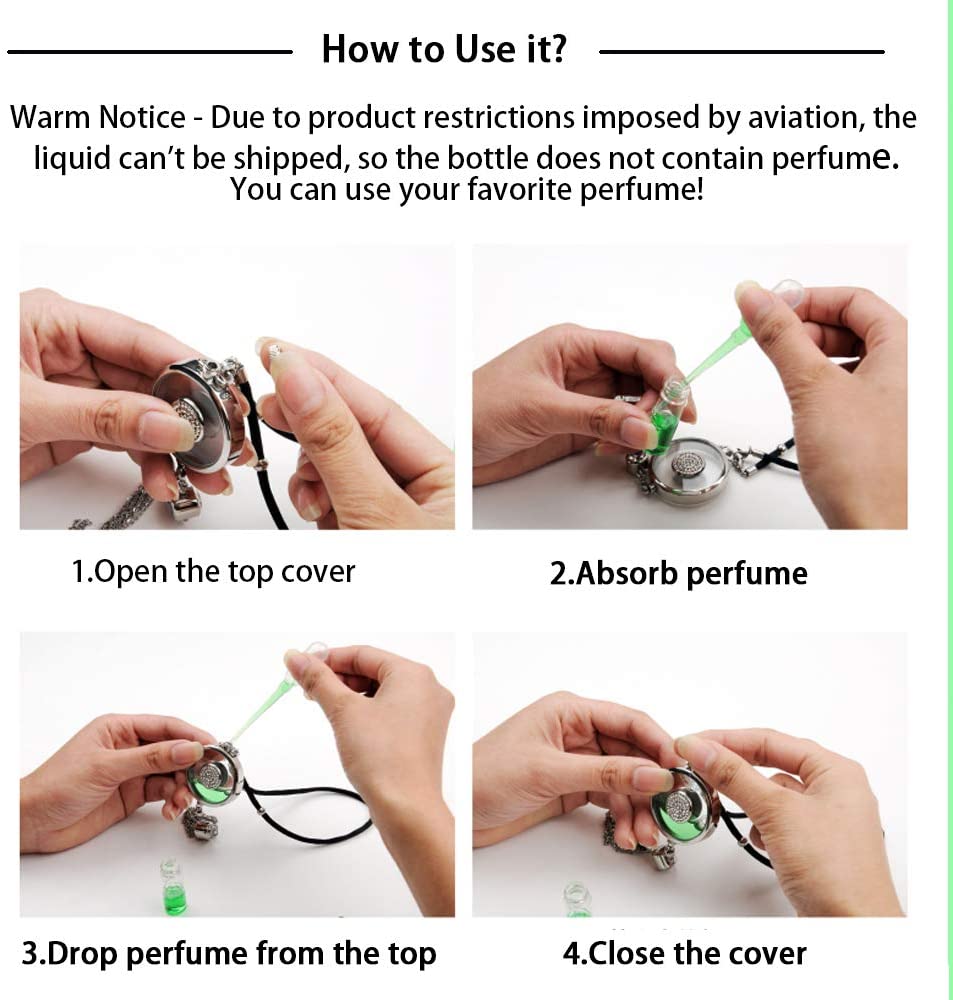 How to Use it?

Warm Notice - Due to product restrictions imposed by aviation, the liquid can't be shipped, so the bottle does not contain perfume. You can use your favorite perfume!

1.Open the top cover

2.Absorb perfume

3.Drop perfume from the top

4.Close the cover