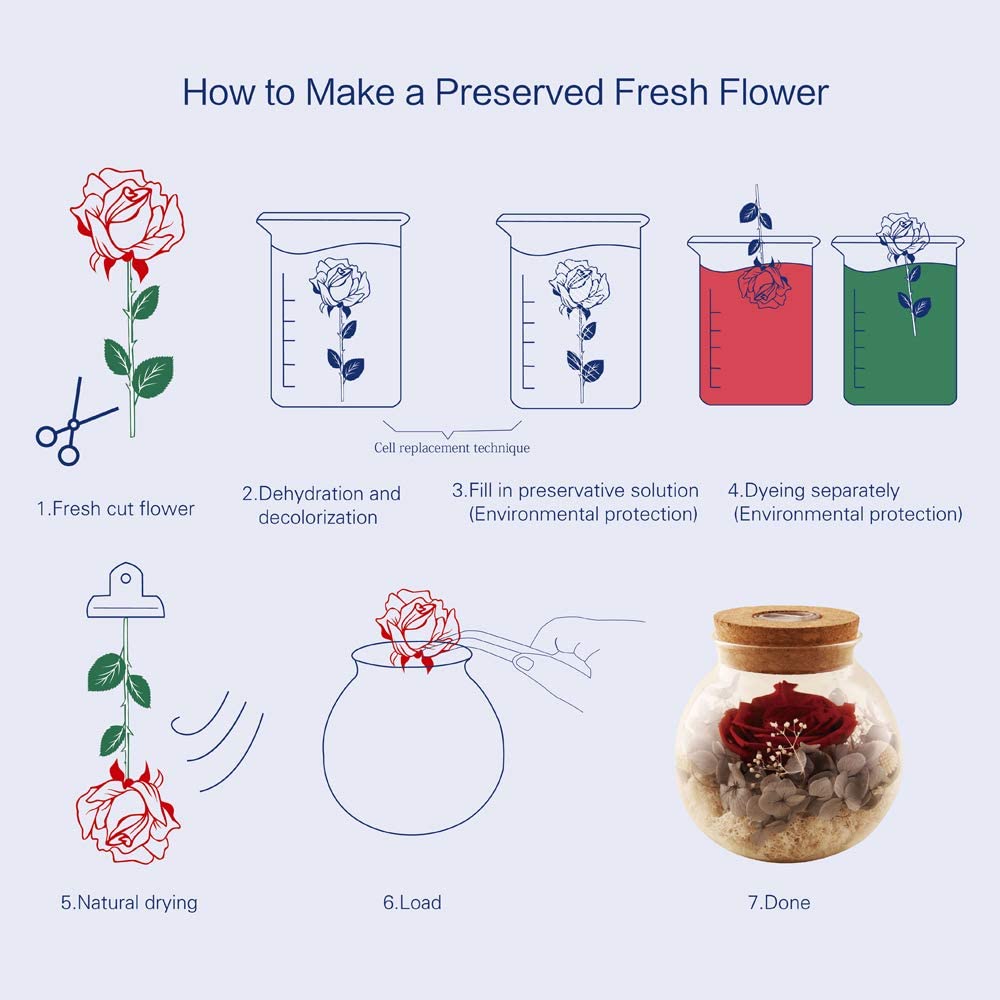 How to Make a Preserved Fresh Flower

Cell replacement technique

1.Fresh cut flower

2.Dehydration and decolorization

3.Fill in preservative solution (Environmental protection)

4.Dyeing separately (Environmental protection)

5.Natural drying

6.Load

7.Done