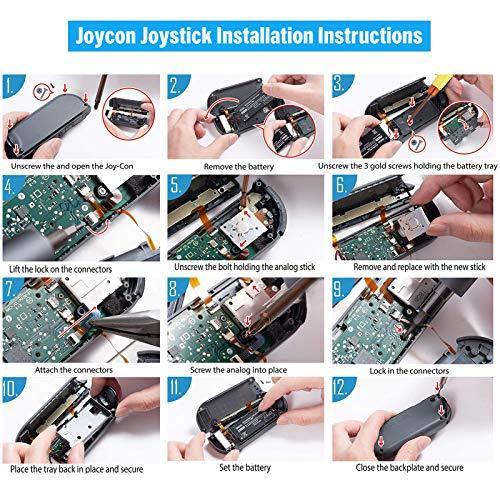 Joycon Joystick Installation Instructions

1.
Unscrew the and open the Joy-Con

2.
Remove the battery

3.
Unscrew the 3 gold screws holding the battery tray

4.
Lift the lock on the connectors

5.
Unscrew the bolt holding the analog stick

6.
Remove and replace with the new stick

7.
Attach the connectors

8.
Screw the analog into place

9.
Lock in the connectors

10.
Place the tray back in place and secure

11.
Set the battery

12.
Close the backplate and secure